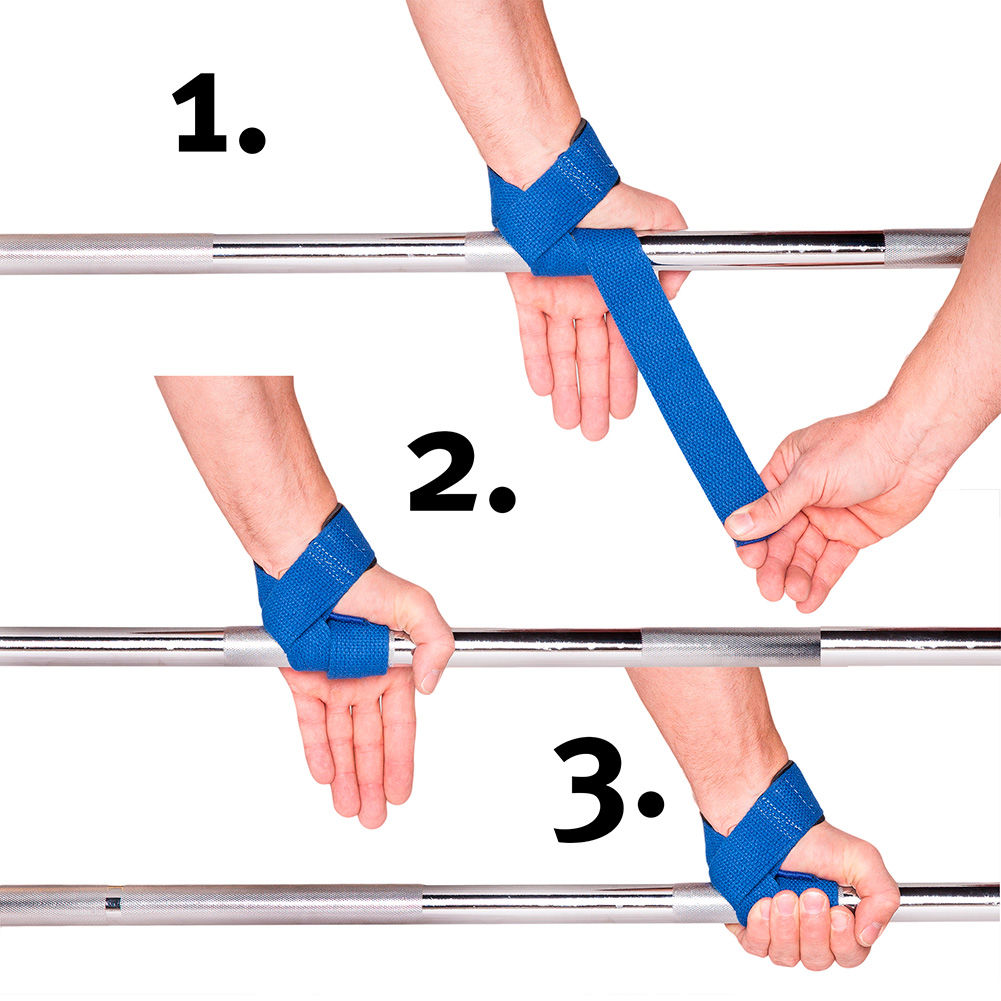 1.

2.

3.