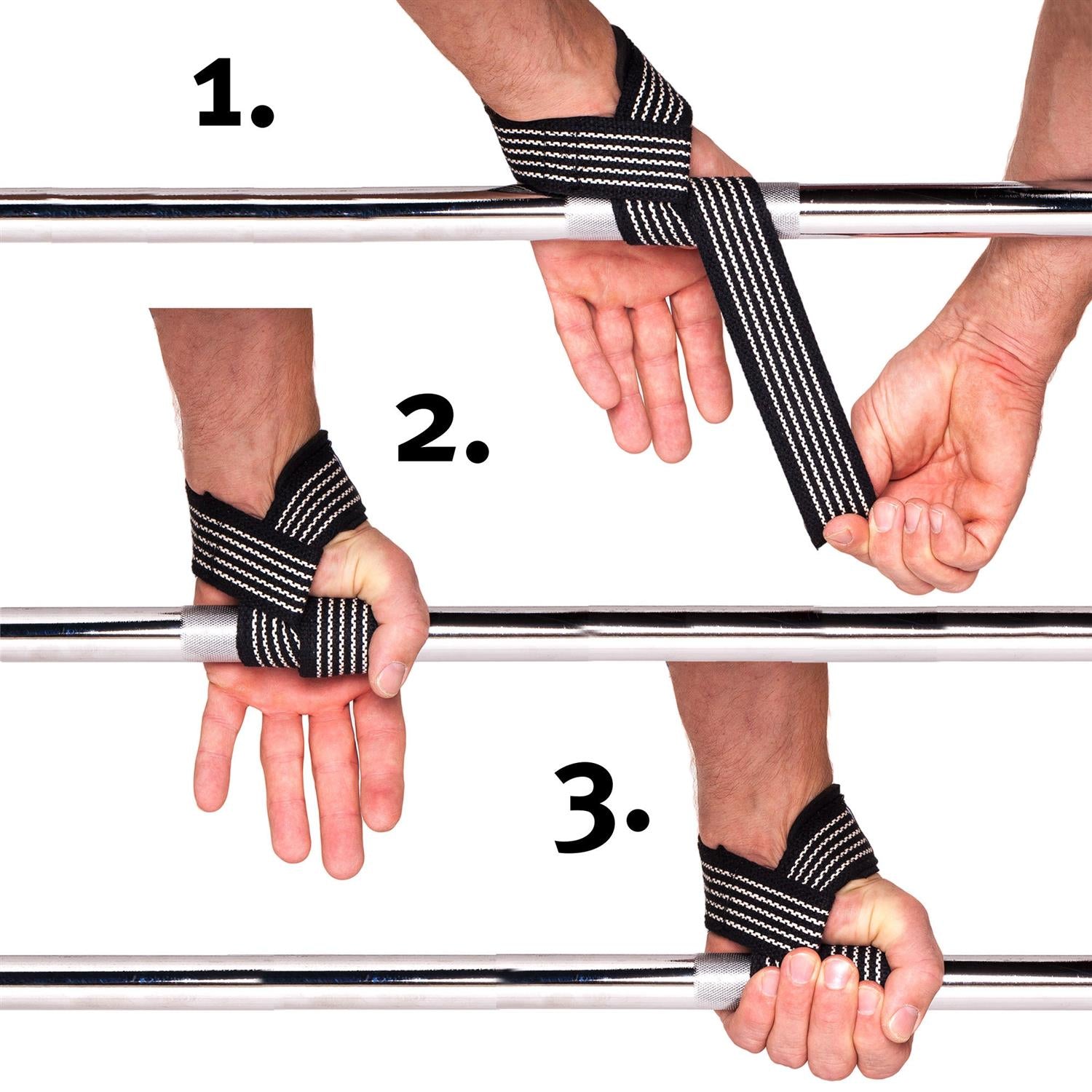 1.

2.

3.